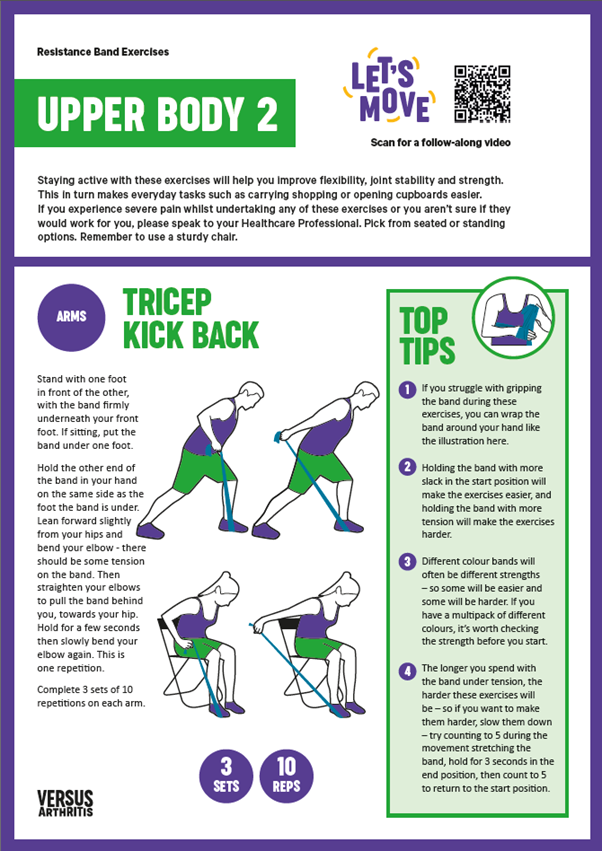 Resistance Band Exercises

UPPER BODY 2

LET'S MOVE

Scan for a follow-along video

Staying active with these exercises will help you improve flexibility, joint stability and strength. This in turn makes everyday tasks such as carrying shopping or opening cupboards easier. If you experience severe pain whilst undertaking any of these exercises or you aren't sure if they would work for you, please speak to your Healthcare Professional. Pick from seated or standing options. Remember to use a sturdy chair.

ARMS

TRICEP KICK BACK

Stand with one foot in front of the other, with the band firmly underneath your front foot. If sitting, put the band under one foot.

Hold the other end of the band in your hand on the same side as the foot the band is under. Lean forward slightly from your hips and bend your elbow - there should be some tension on the band. Then straighten your elbows to pull the band behind you, towards your hip. Hold for a few seconds then slowly bend your elbow again. This is one repetition.

Complete 3 sets of 10 repetitions on each arm.

3 SETS

10 REPS

VERSUS ARTHRITIS

TOP TIPS

1 If you struggle with gripping the band during these exercises, you can wrap the band around your hand like the illustration here.

2 Holding the band with more slack in the start position will make the exercises easier, and holding the band with more tension will make the exercises harder.

3 Different colour bands will often be different strengths – so some will be easier and some will be harder. If you have a multipack of different colours, it's worth checking the strength before you start.

4 The longer you spend with the band under tension, the harder these exercises will be – so if you want to make them harder, slow them down – try counting to 5 during the movement stretching the band, hold for 3 seconds in the end position, then count to 5 to return to the start position.